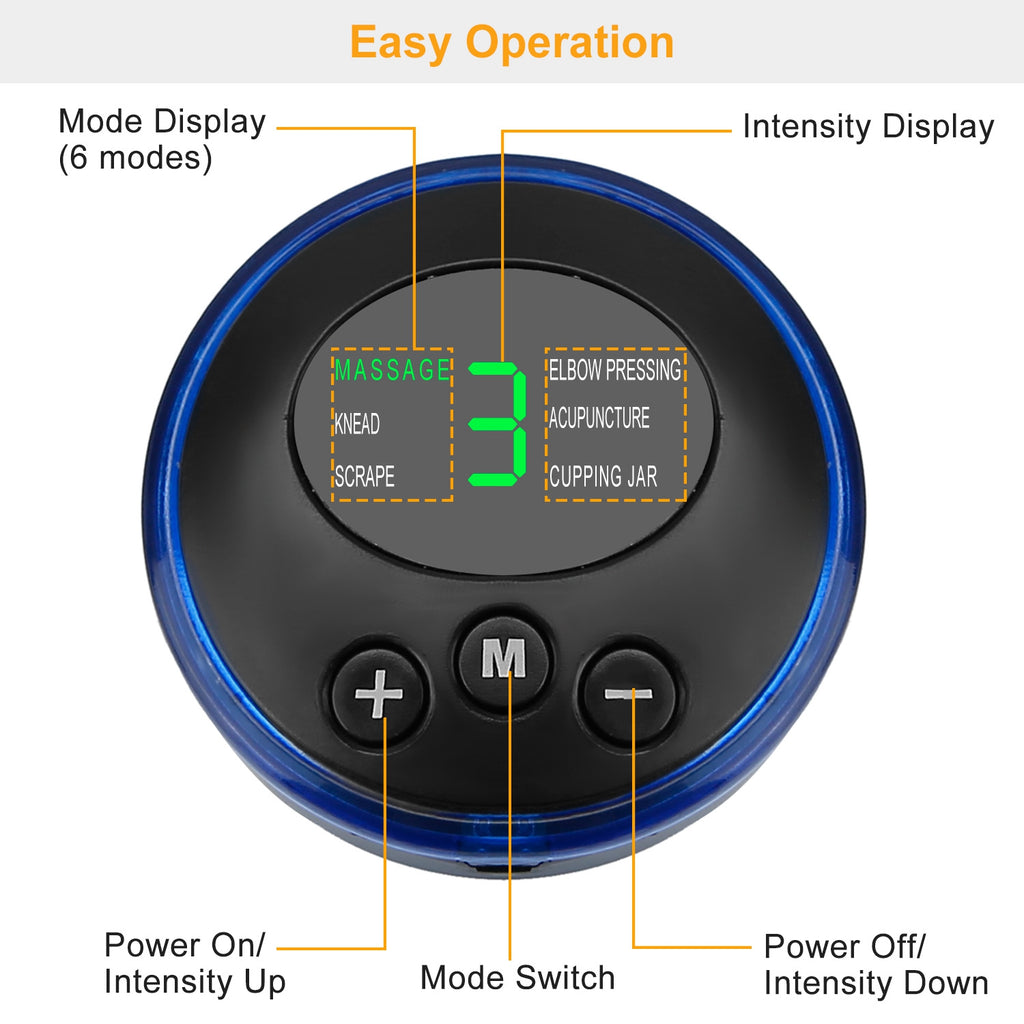 Easy Operation

Mode Display
(6 modes)

Intensity Display

MASSAGE
KNEAD
SCRAPE

3

ELBOW PRESSING
ACUPUNCTURE
CUPPING JAR

+
M
−

Power On/
Intensity Up

Mode Switch

Power Off/
Intensity Down